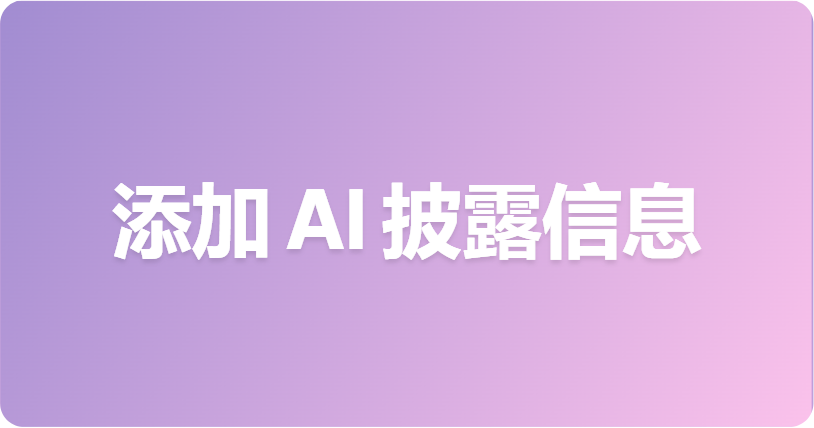 添加 AI 披露信息