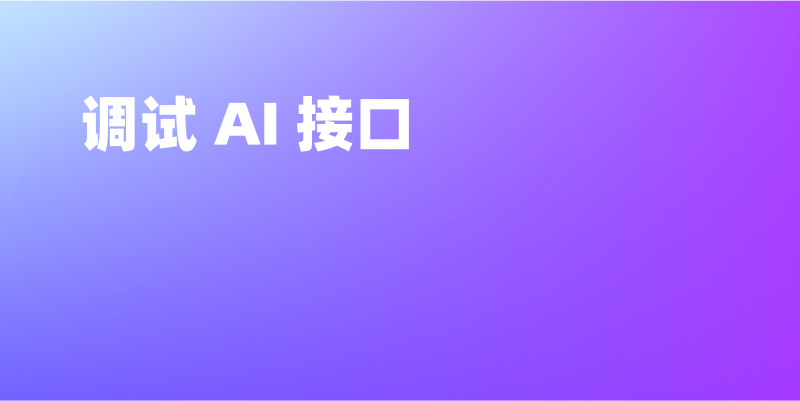 调试 AI 接口